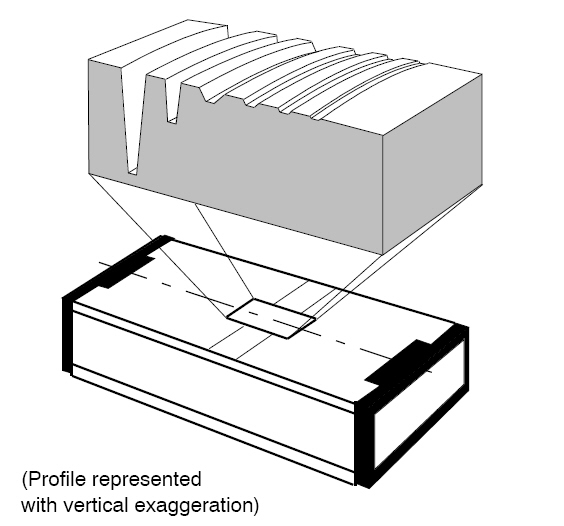 (Profile represented with vertical exaggeration)